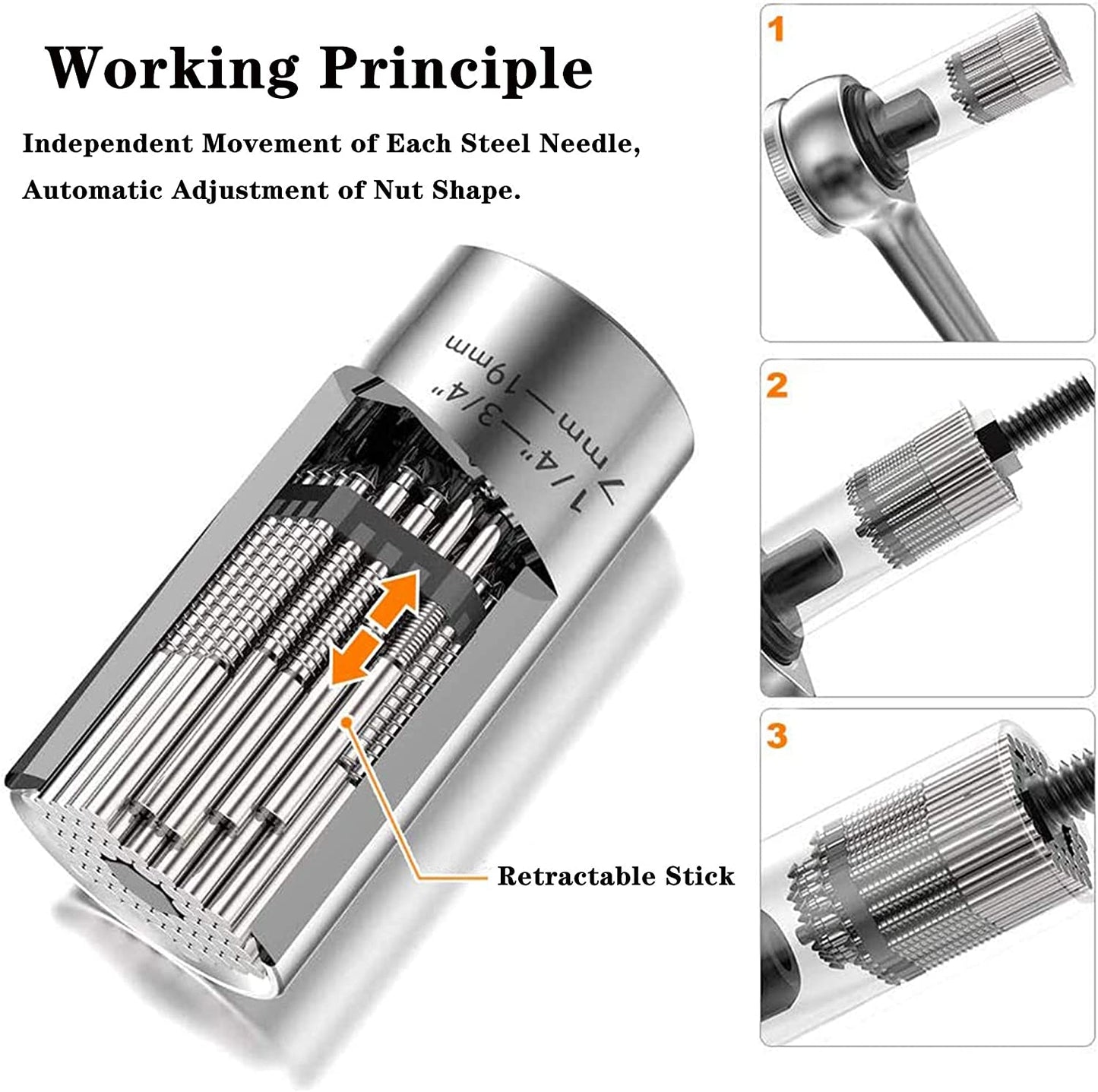 Working Principle

Independent Movement of Each Steel Needle, Automatic Adjustment of Nut Shape.

7mm—19mm
1/4"—3/4"

Retractable Stick

1

2

3