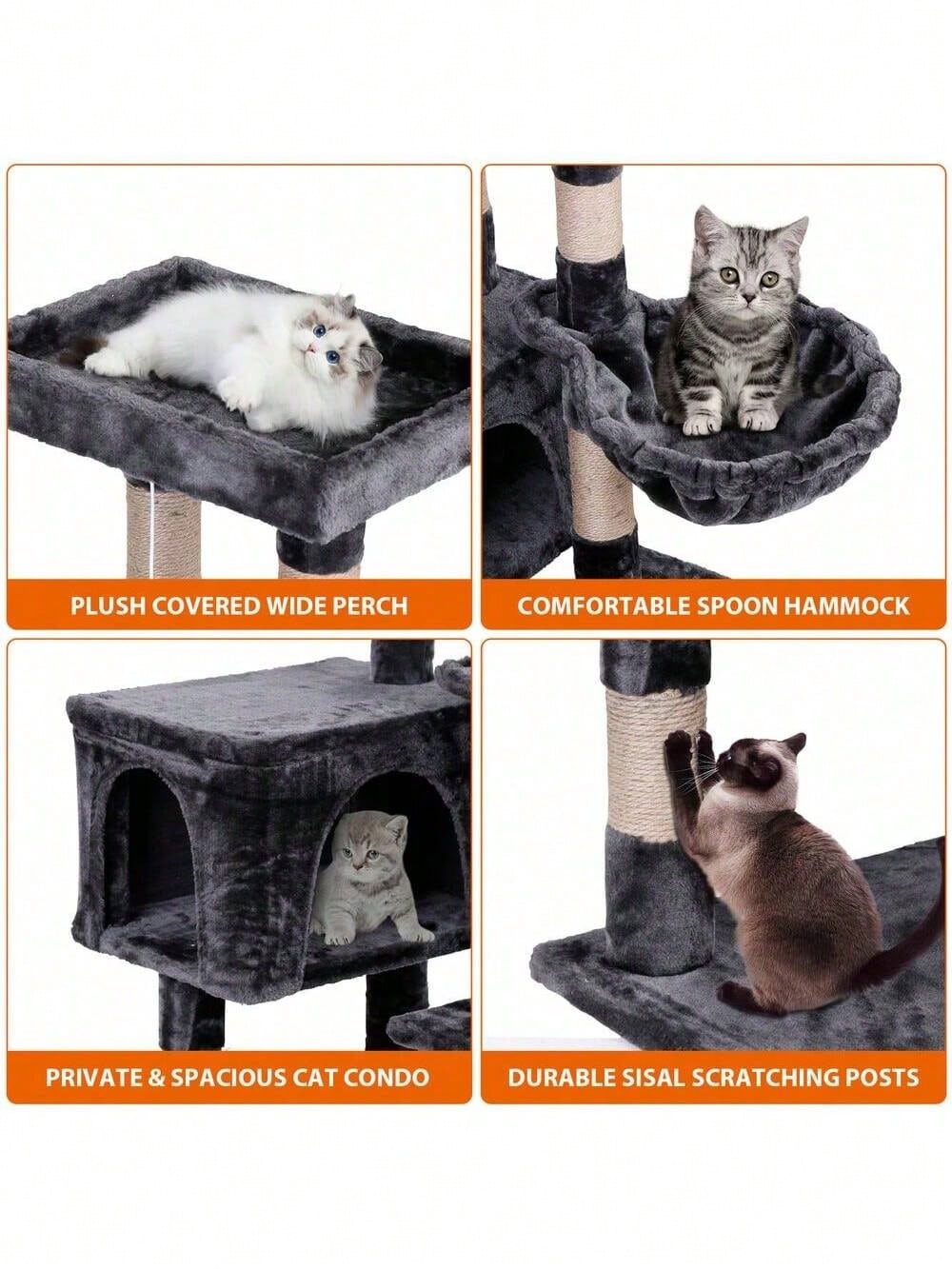 PLUSH COVERED WIDE PERCH

COMFORTABLE SPOON HAMMOCK

PRIVATE & SPACIOUS CAT CONDO

DURABLE SISAL SCRATCHING POSTS