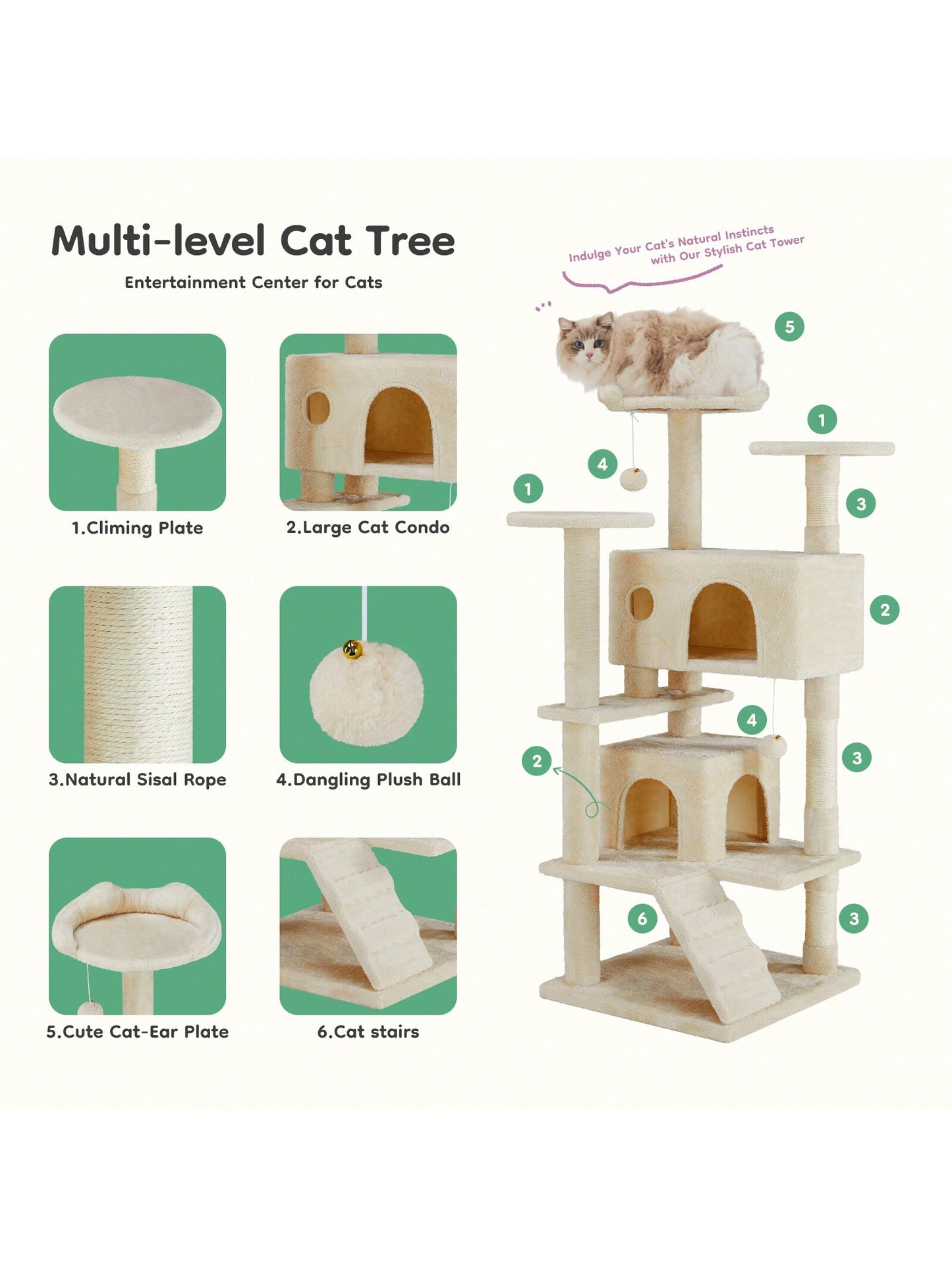 Multi-level Cat Tree

Entertainment Center for Cats

1.Climing Plate

2.Large Cat Condo

3.Natural Sisal Rope

4.Dangling Plush Ball

5.Cute Cat-Ear Plate

6.Cat stairs

Indulge Your Cat's Natural Instincts with Our Stylish Cat Tower

5

1

4

1

3

2

4

2

3

6

3