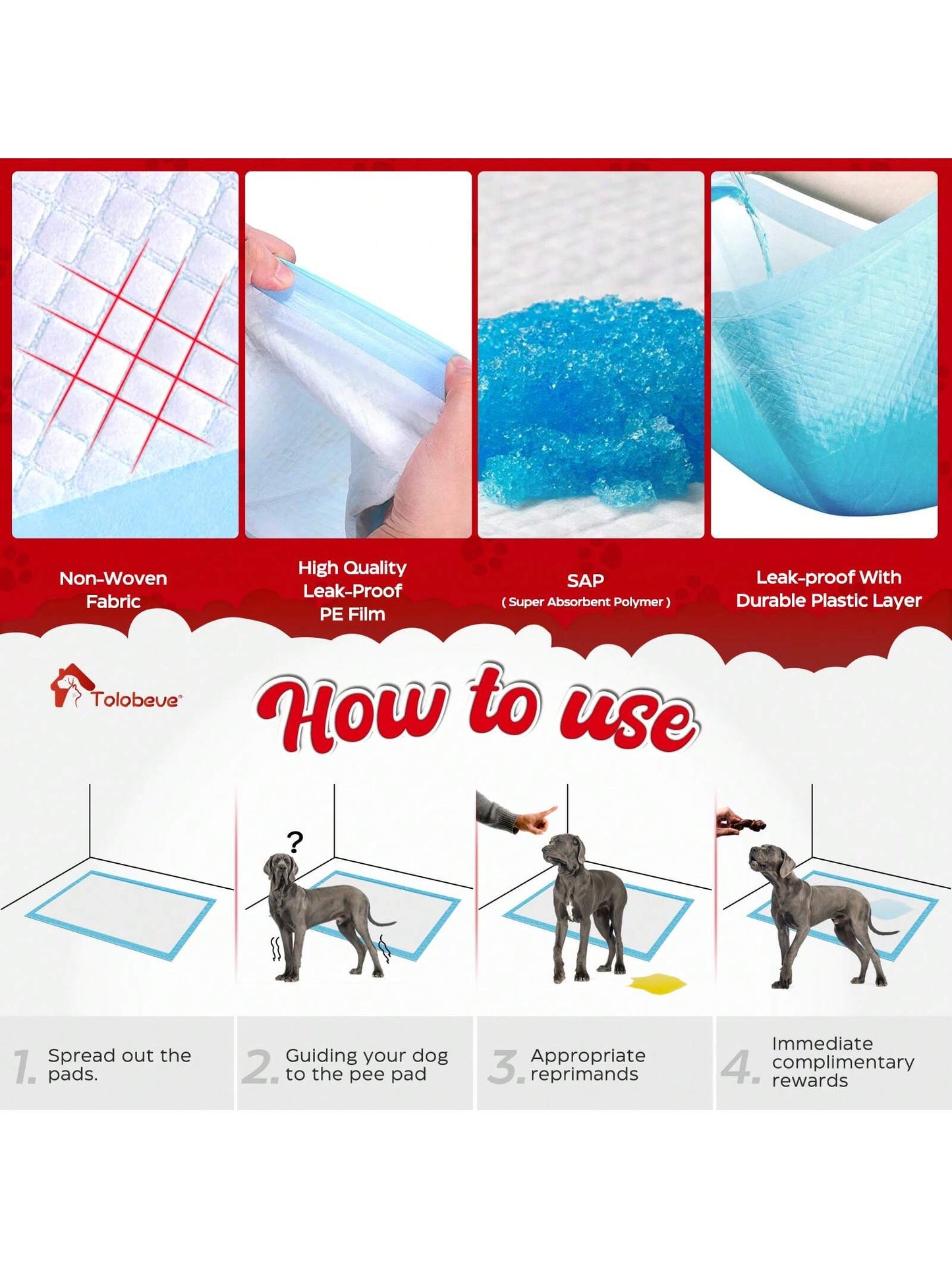 Non-Woven Fabric

High Quality Leak-Proof PE Film

SAP
( Super Absorbent Polymer )

Leak-proof With Durable Plastic Layer

Tolobeve

How to use

?

1. Spread out the pads.

2. Guiding your dog to the pee pad

3. Appropriate reprimands

4. Immediate complimentary rewards