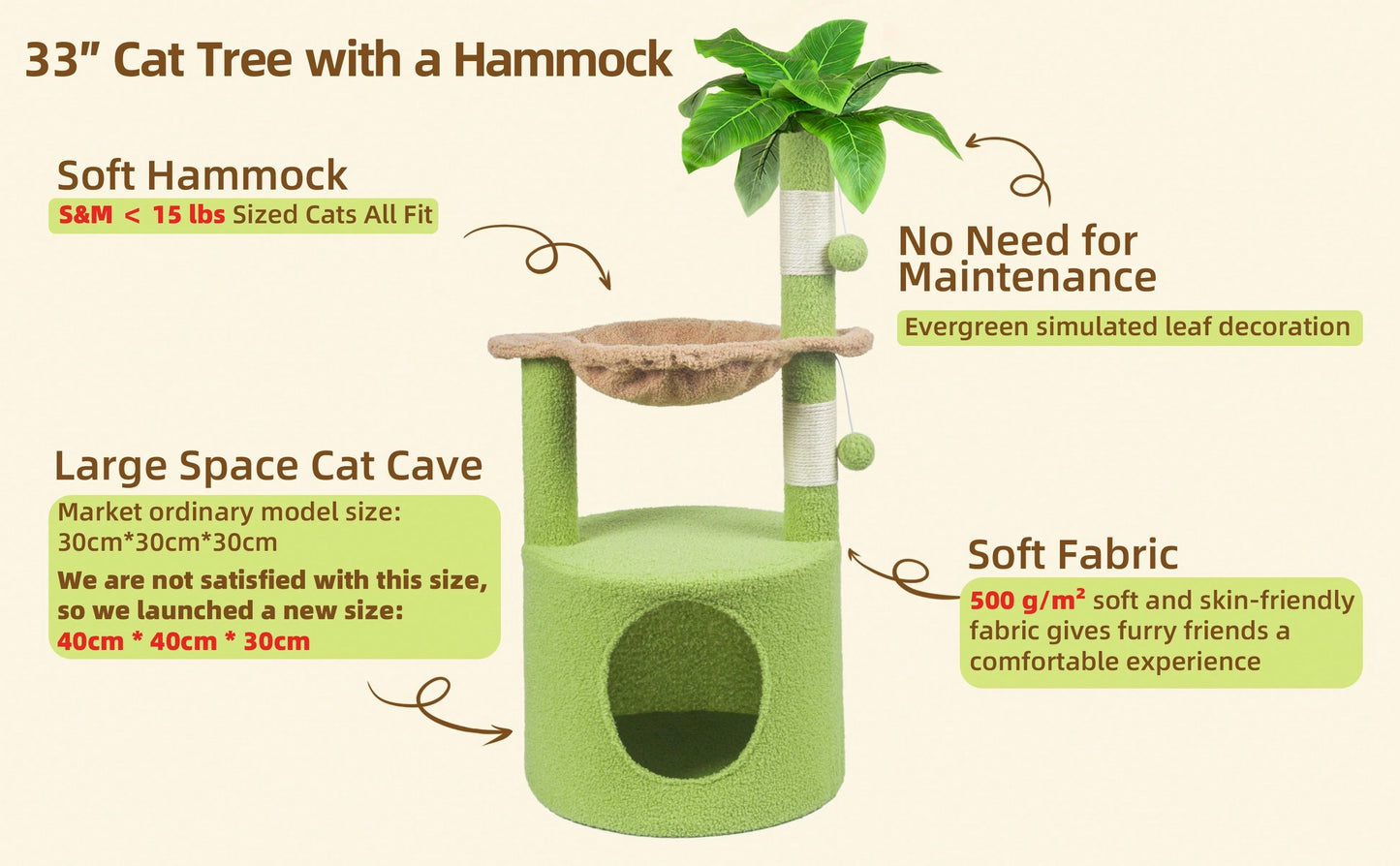 33” Cat Tree with a Hammock

Soft Hammock
S&M < 15 lbs Sized Cats All Fit

No Need for Maintenance
Evergreen simulated leaf decoration

Large Space Cat Cave
Market ordinary model size: 30cm*30cm*30cm
We are not satisfied with this size, so we launched a new size: 40cm * 40cm * 30cm

Soft Fabric
500 g/m² soft and skin-friendly fabric gives furry friends a comfortable experience