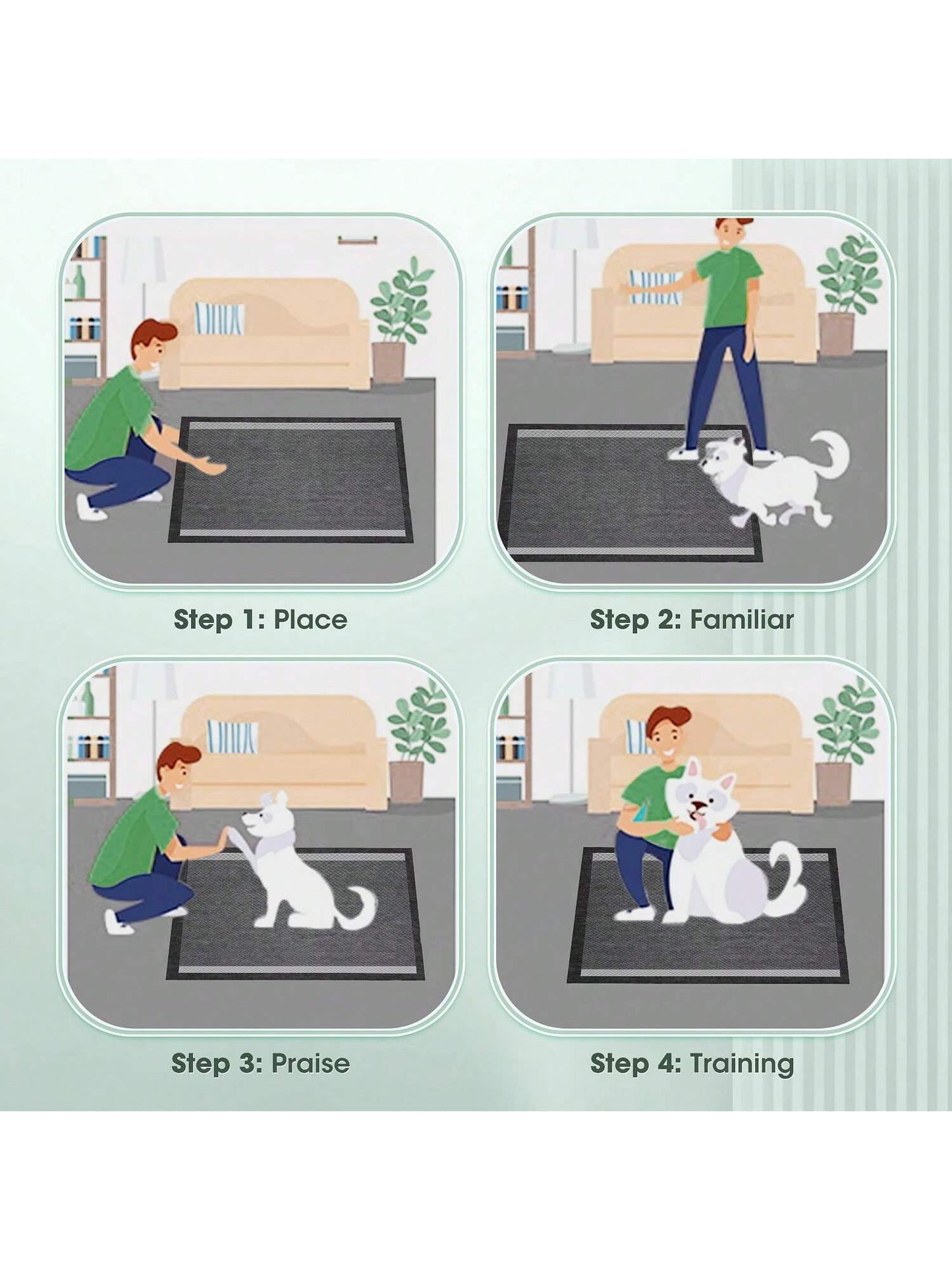 Step 1: Place

Step 2: Familiar

Step 3: Praise

Step 4: Training