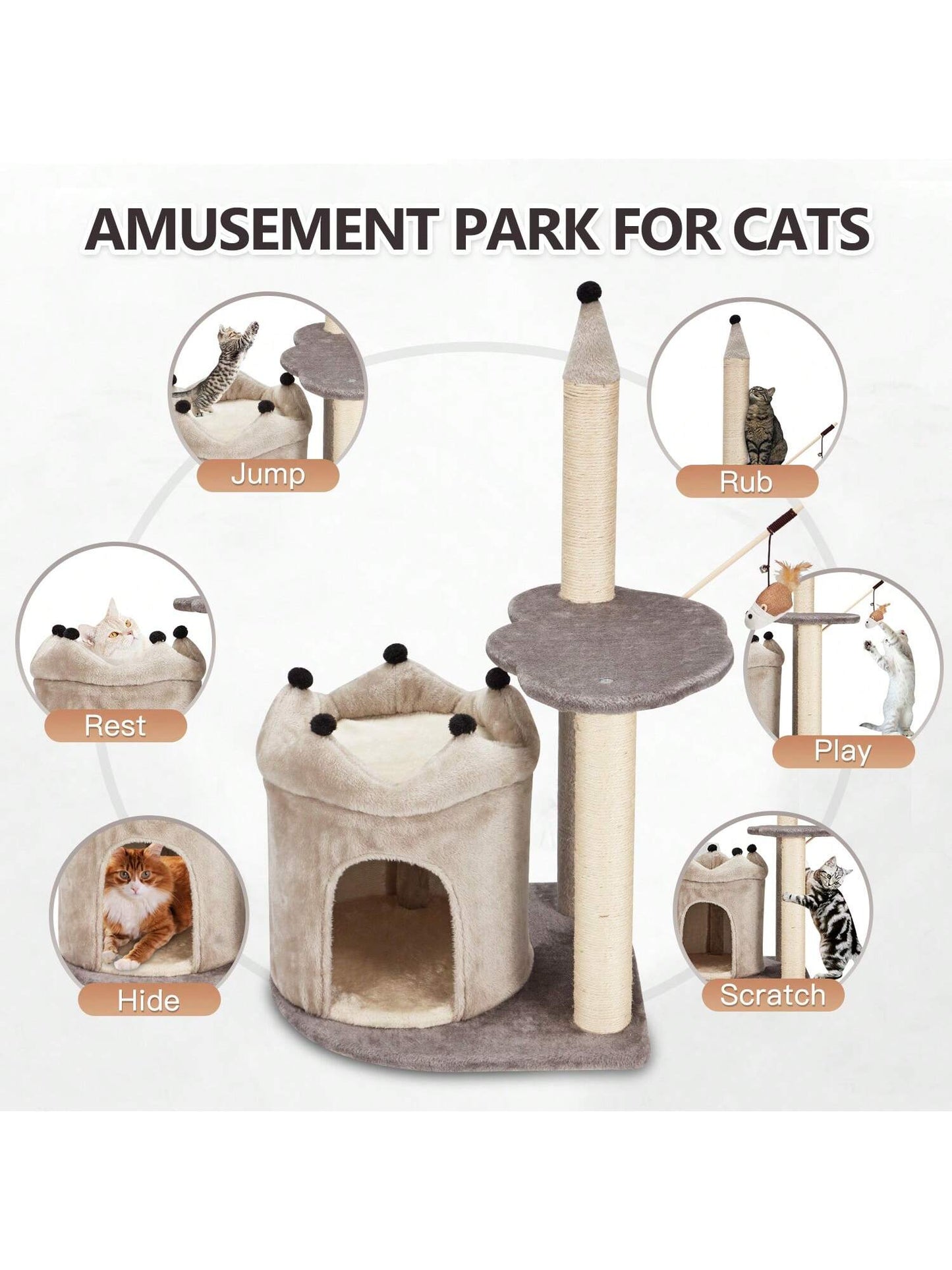 AMUSEMENT PARK FOR CATS

Jump

Rub

Rest

Play

Hide

Scratch