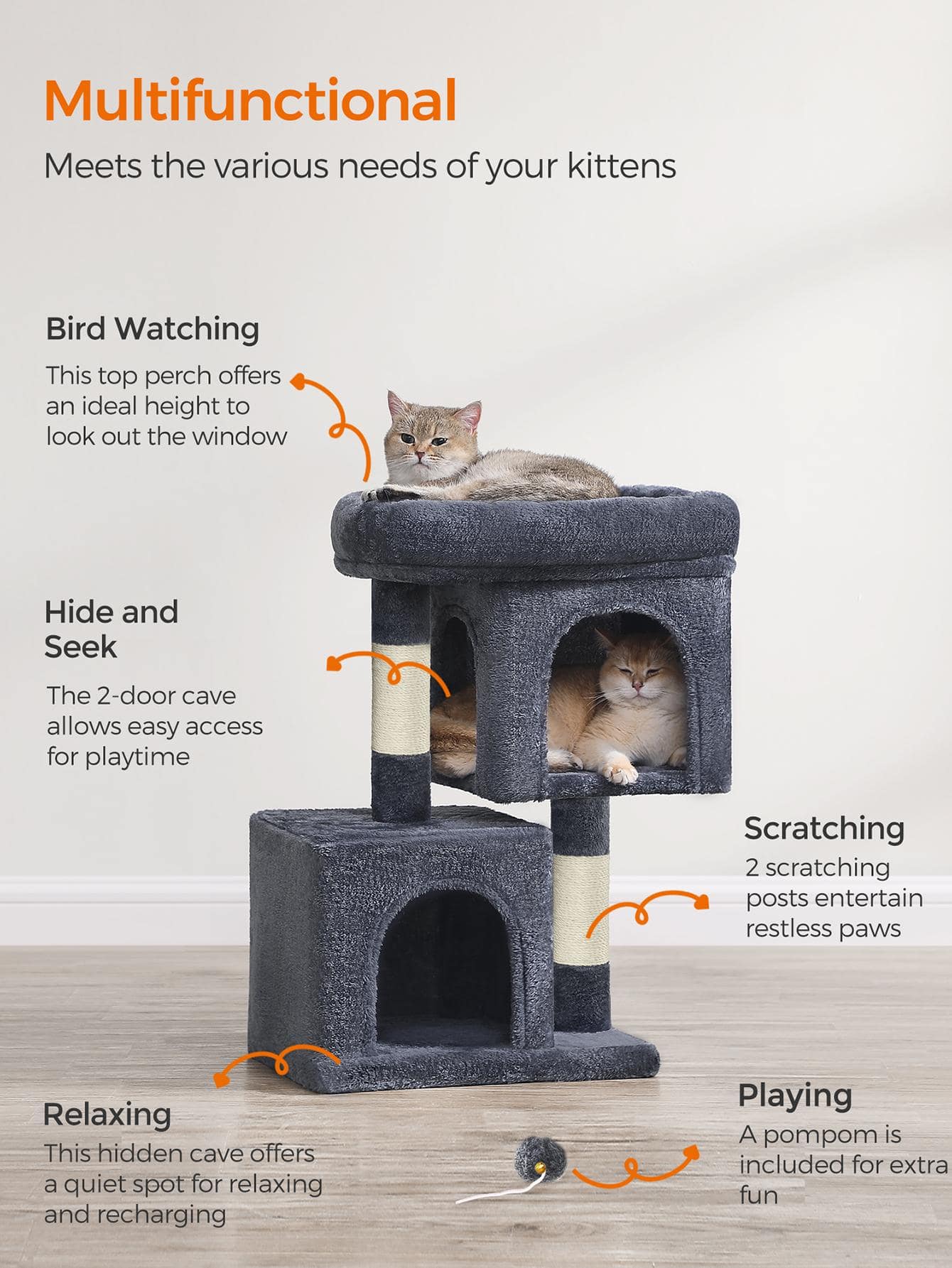 Multifunctional

Meets the various needs of your kittens

Bird Watching

This top perch offers an ideal height to look out the window

Hide and Seek

The 2-door cave allows easy access for playtime

Scratching

2 scratching posts entertain restless paws

Relaxing

This hidden cave offers a quiet spot for relaxing and recharging

Playing

A pompom is included for extra fun